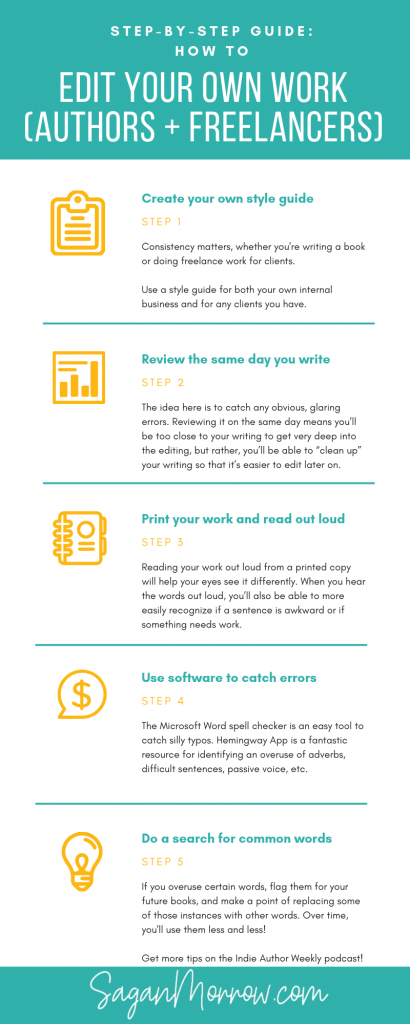 STEP-BY-STEP GUIDE:
HOW TO
EDIT YOUR OWN WORK (AUTHORS + FREELANCERS)

Create your own style guide
STEP 1
Consistency matters, whether you're writing a book or doing freelance work for clients.

Use a style guide for both your own internal business and for any clients you have.

Review the same day you write
STEP 2
The idea here is to catch any obvious, glaring errors. Reviewing it on the same day means you'll be too close to your writing to get very deep into the editing, but rather, you'll be able to "clean up" your writing so that it's easier to edit later on.

Print your work and read out loud
STEP 3
Reading your work out loud from a printed copy will help your eyes see it differently. When you hear the words out loud, you'll also be able to more easily recognize if a sentence is awkward or if something needs work.

Use software to catch errors
STEP 4
The Microsoft Word spell checker is an easy tool to catch silly typos. Hemingway App is a fantastic resource for identifying an overuse of adverbs, difficult sentences, passive voice, etc.

Do a search for common words
STEP 5
If you overuse certain words, flag them for your future books, and make a point of replacing some of those instances with other words. Over time, you'll use them less and less!

Get more tips on the Indie Author Weekly podcast!

SaganMorrow.com