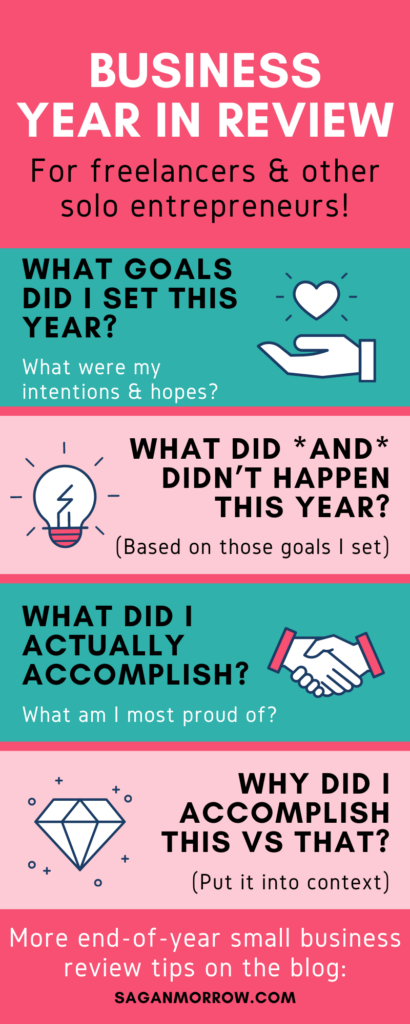 BUSINESS YEAR IN REVIEW

For freelancers & other solo entrepreneurs!

WHAT GOALS DID I SET THIS YEAR?

What were my intentions & hopes?

WHAT DID *AND* DIDN'T HAPPEN THIS YEAR?

(Based on those goals I set)

WHAT DID I ACTUALLY ACCOMPLISH?

What am I most proud of?

WHY DID I ACCOMPLISH THIS VS THAT?

(Put it into context)

More end-of-year small business review tips on the blog:

SAGANMORROW.COM