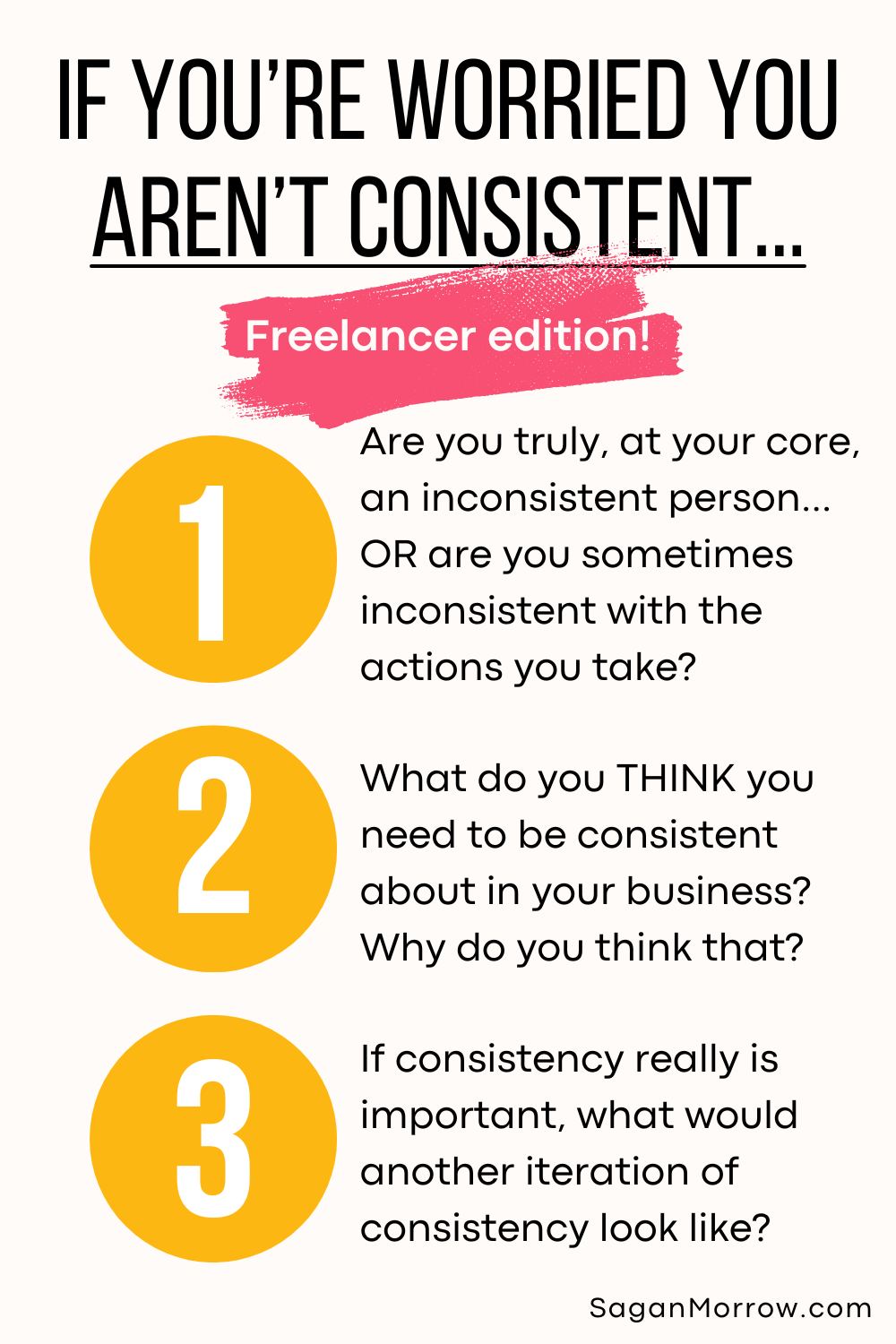 IF YOU'RE WORRIED YOU AREN'T CONSISTENT...

Freelancer edition!

1

Are you truly, at your core, an inconsistent person... OR are you sometimes inconsistent with the actions you take?

2

What do you THINK you need to be consistent about in your business? Why do you think that?

3

If consistency really is important, what would another iteration of consistency look like?

SaganMorrow.com