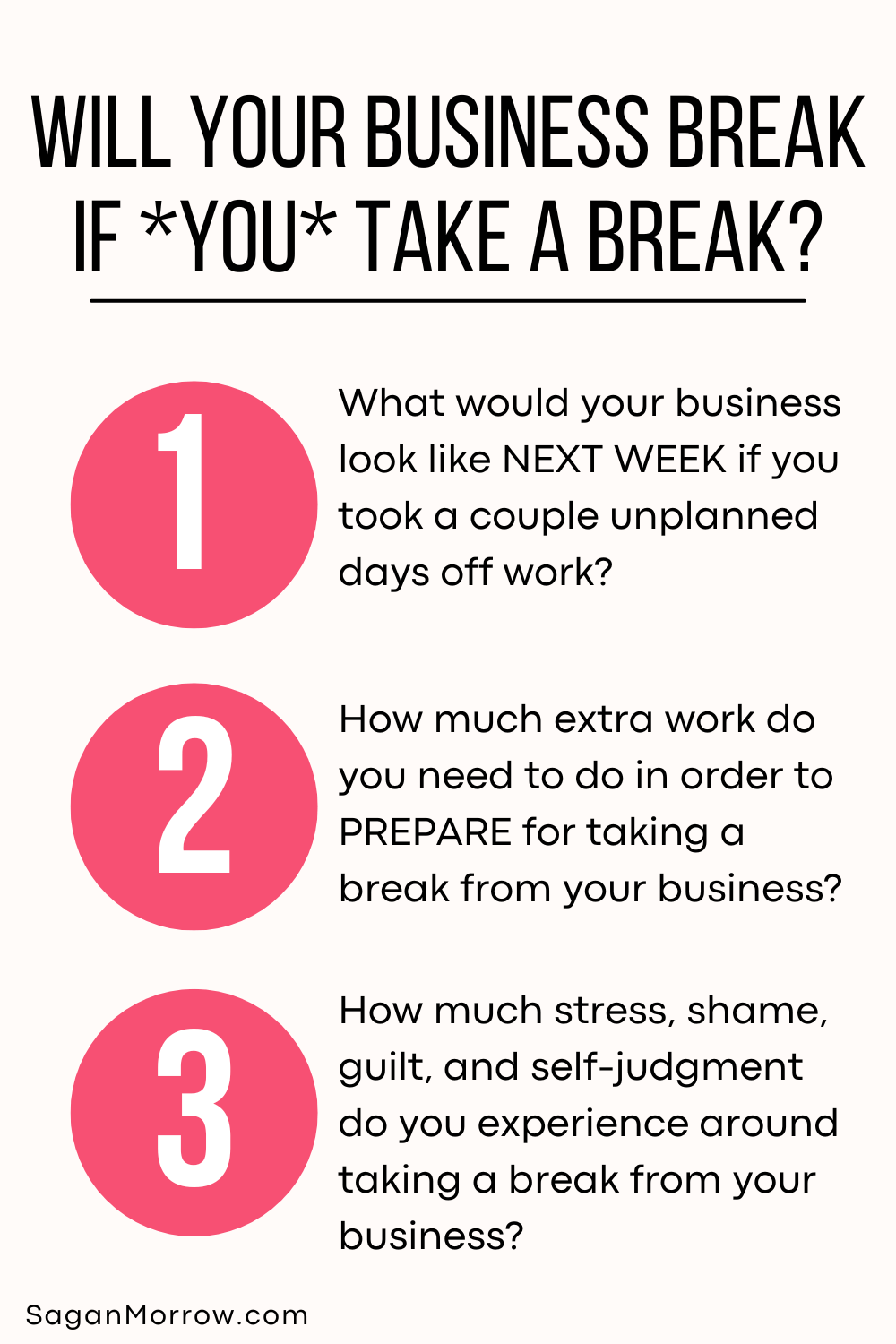 WILL YOUR BUSINESS BREAK IF *YOU* TAKE A BREAK?

1

What would your business look like NEXT WEEK if you took a couple unplanned days off work?

2

How much extra work do you need to do in order to PREPARE for taking a break from your business?

3

How much stress, shame, guilt, and self-judgment do you experience around taking a break from your business?

SaganMorrow.com