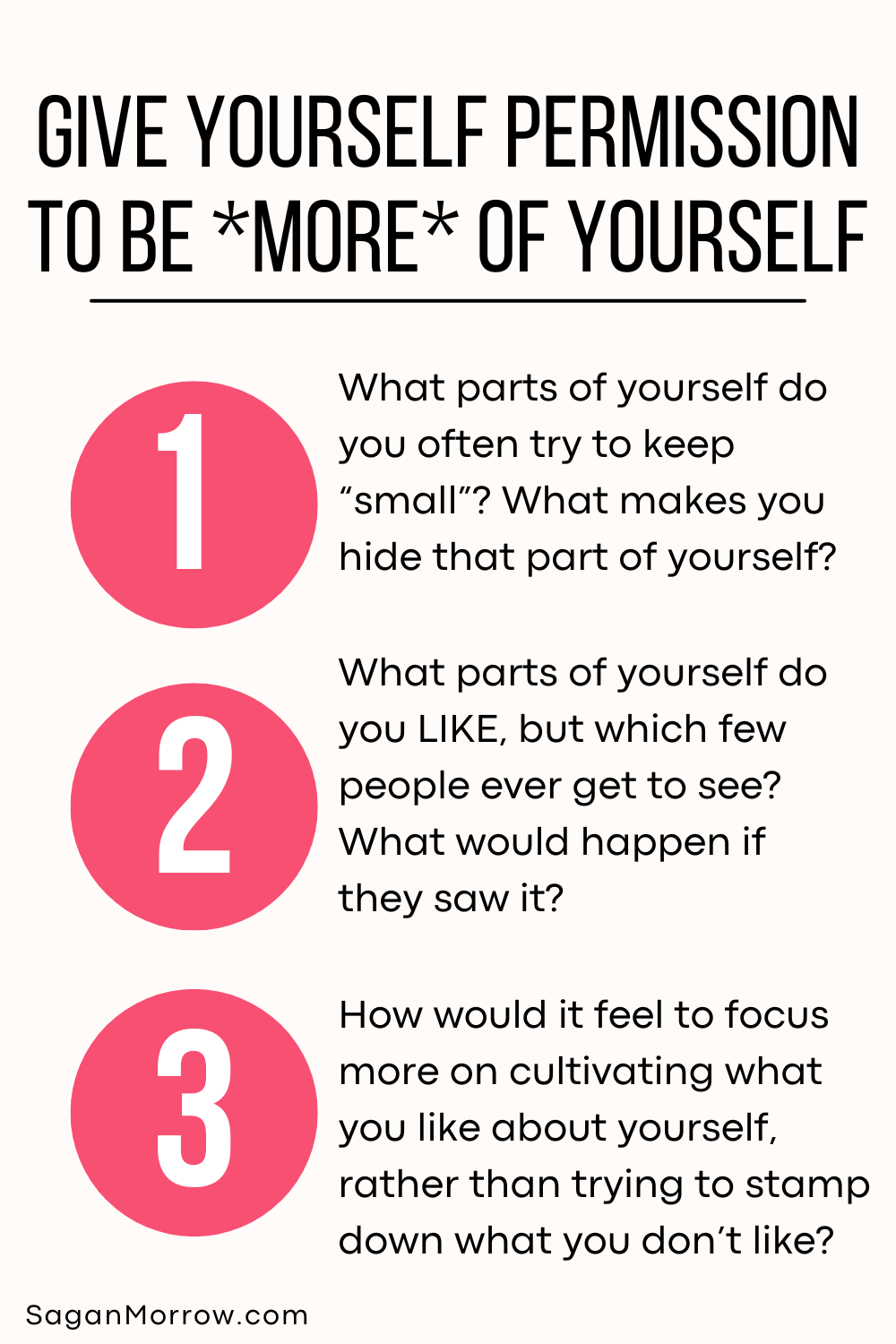 GIVE YOURSELF PERMISSION TO BE *MORE* OF YOURSELF

1

What parts of yourself do you often try to keep “small”? What makes you hide that part of yourself?

2

What parts of yourself do you LIKE, but which few people ever get to see? What would happen if they saw it?

3

How would it feel to focus more on cultivating what you like about yourself, rather than trying to stamp down what you don’t like?

SaganMorrow.com