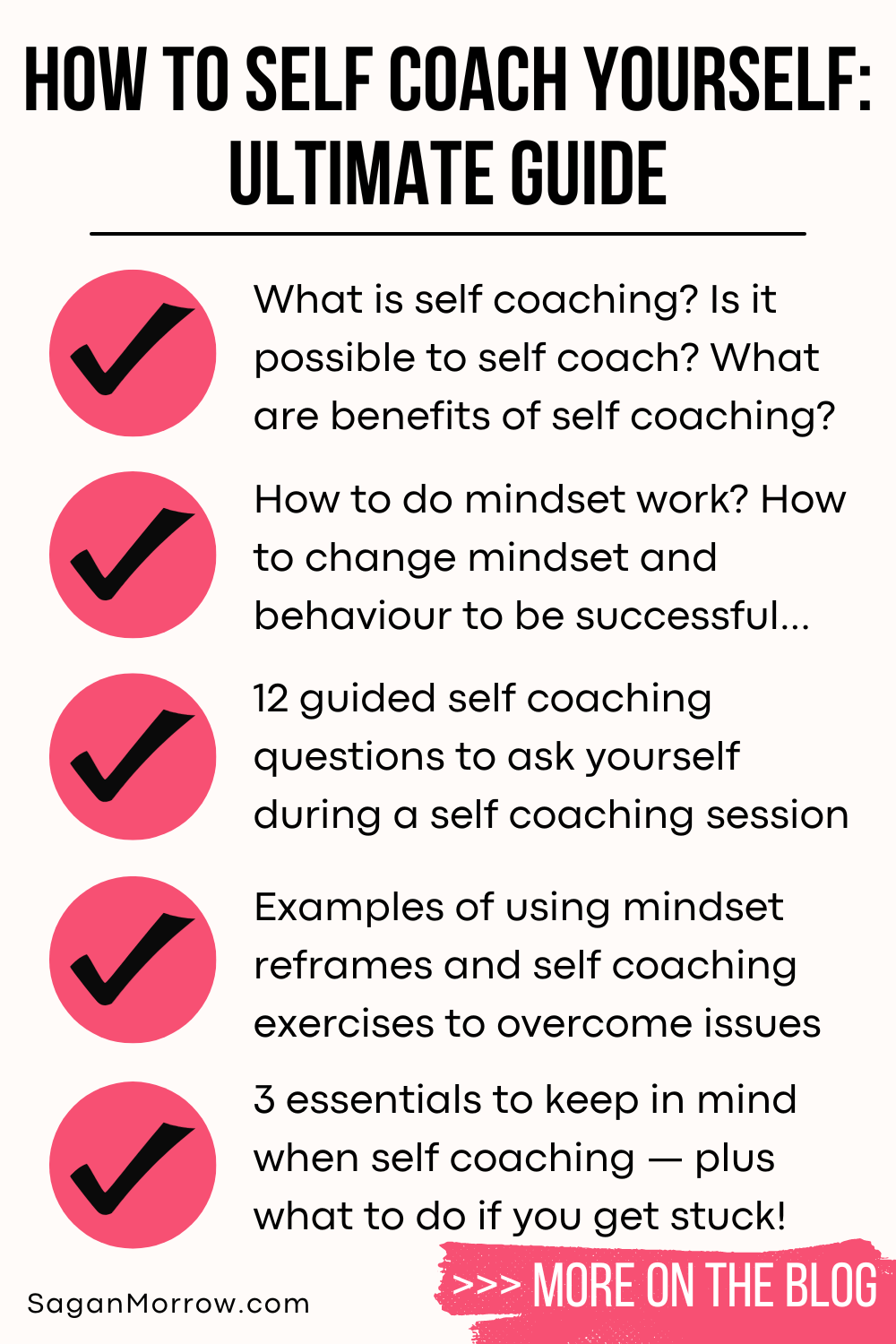 HOW TO SELF COACH YOURSELF: ULTIMATE GUIDE

What is self coaching? Is it possible to self coach? What are benefits of self coaching?

How to do mindset work? How to change mindset and behaviour to be successful...

12 guided self coaching questions to ask yourself during a self coaching session

Examples of using mindset reframes and self coaching exercises to overcome issues

3 essentials to keep in mind when self coaching — plus what to do if you get stuck!

SaganMorrow.com

>>> MORE ON THE BLOG